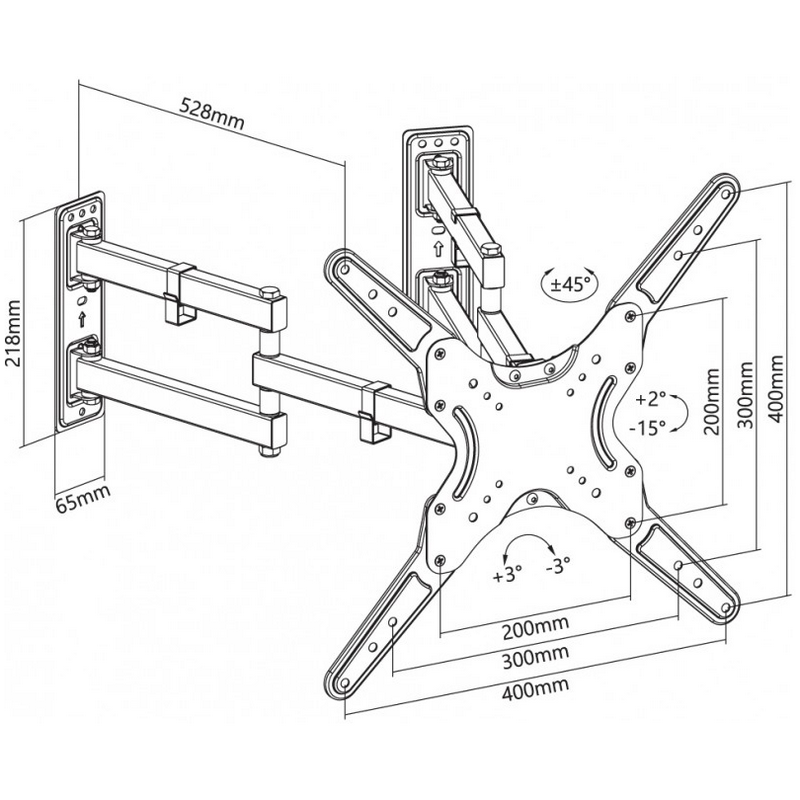 528mm
218mm
65mm
±45°
+2°
-15°
200mm
300mm
400mm
+3°
-3°
200mm
300mm
400mm