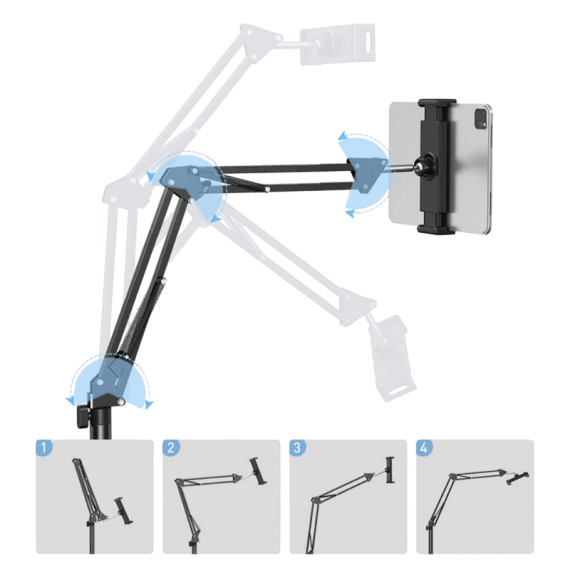 1

2

3

4